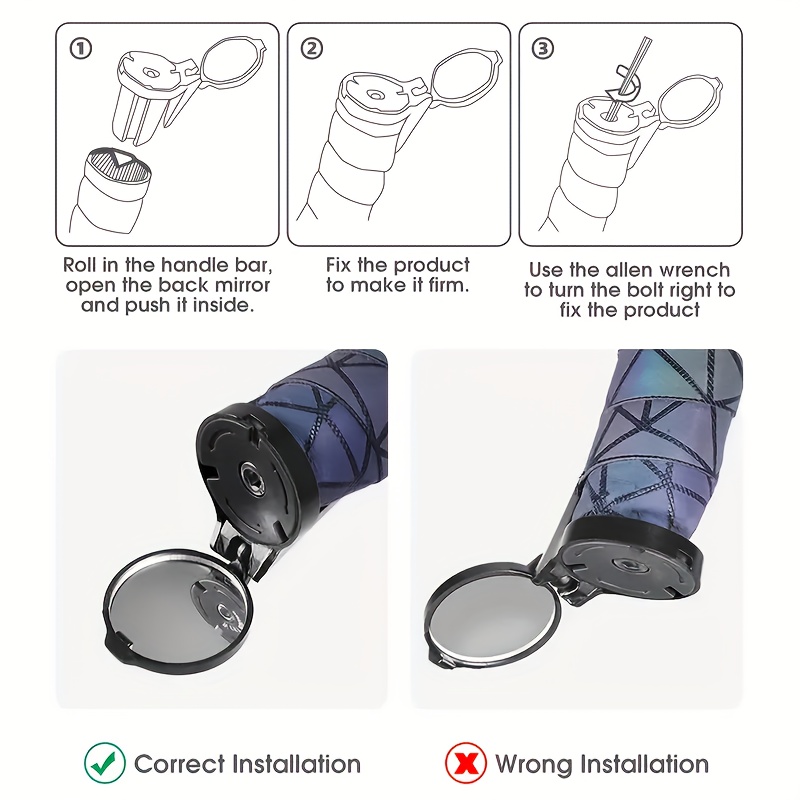 ①

Roll in the handle bar, open the back mirror and push it inside.

②

Fix the product to make it firm.

③

Use the allen wrench to turn the bolt right to fix the product

Correct Installation

Wrong Installation